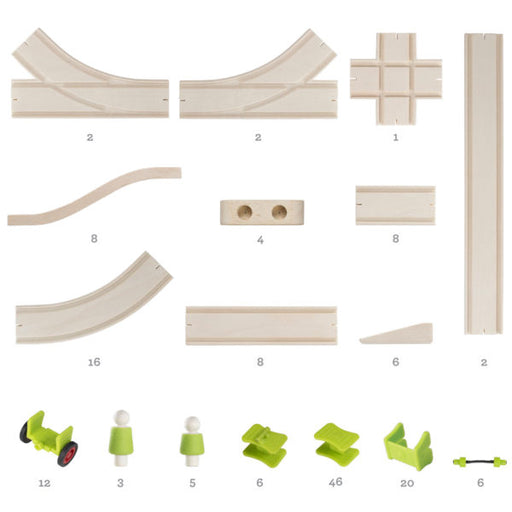 2

2

1

8

4

8

16

8

6

2

12

3

5

6

46

20

6