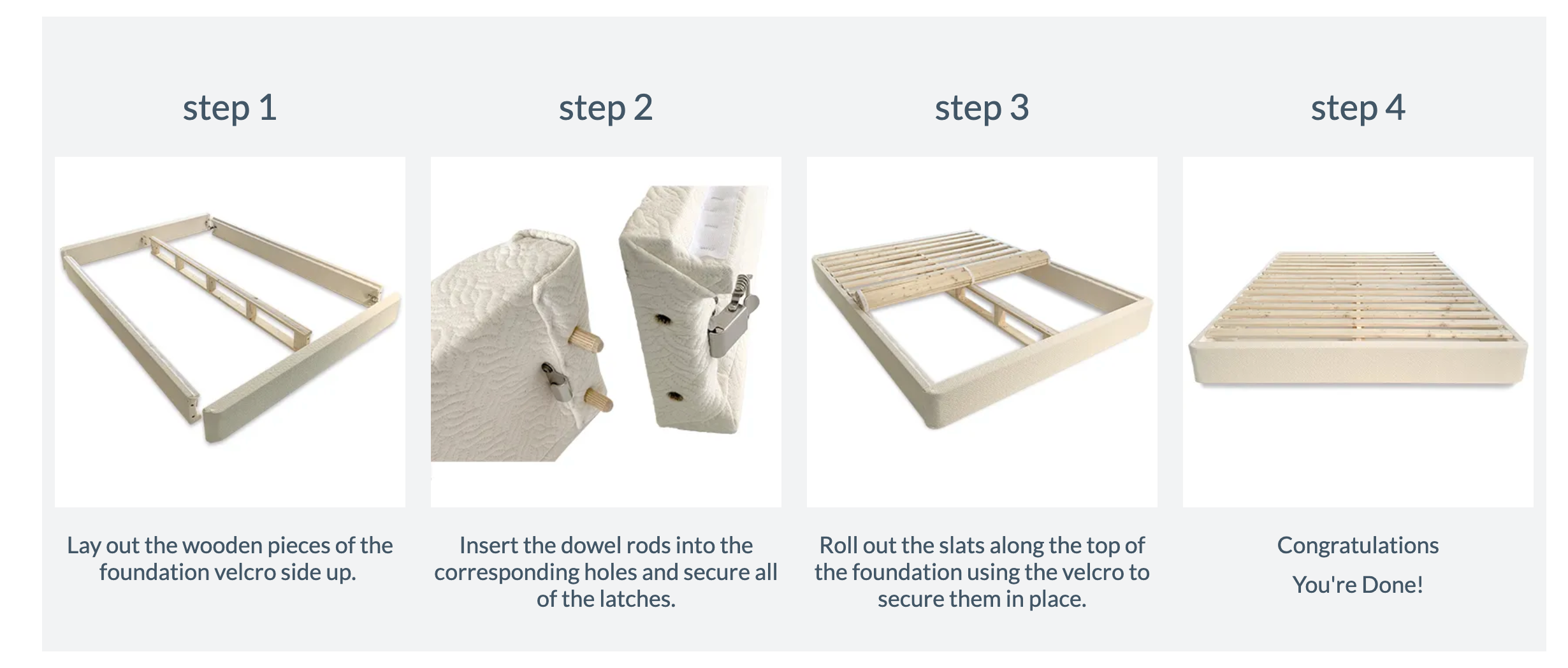 step 1

Lay out the wooden pieces of the foundation velcro side up.

step 2

Insert the dowel rods into the corresponding holes and secure all of the latches.

step 3

Roll out the slats along the top of the foundation using the velcro to secure them in place.

step 4

Congratulations

You're Done!